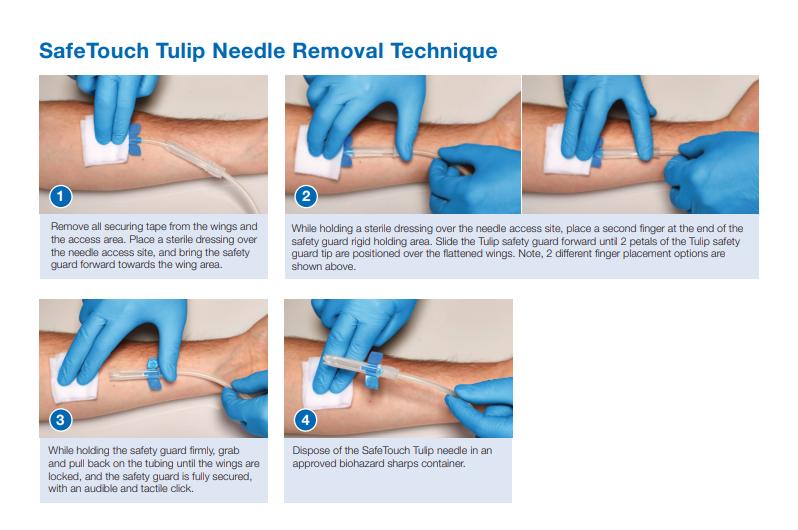 SafeTouch Tulip Needle Removal Technique

1

Remove all securing tape from the wings and the access area. Place a sterile dressing over the needle access site, and bring the safety guard forward towards the wing area.

2

While holding a sterile dressing over the needle access site, place a second finger at the end of the safety guard rigid holding area. Slide the Tulip safety guard forward until 2 petals of the Tulip safety guard tip are positioned over the flattened wings. Note, 2 different finger placement options are shown above.

3

While holding the safety guard firmly, grab and pull back on the tubing until the wings are locked, and the safety guard is fully secured, with an audible and tactile click.

4

Dispose of the SafeTouch Tulip needle in an approved biohazard sharps container.